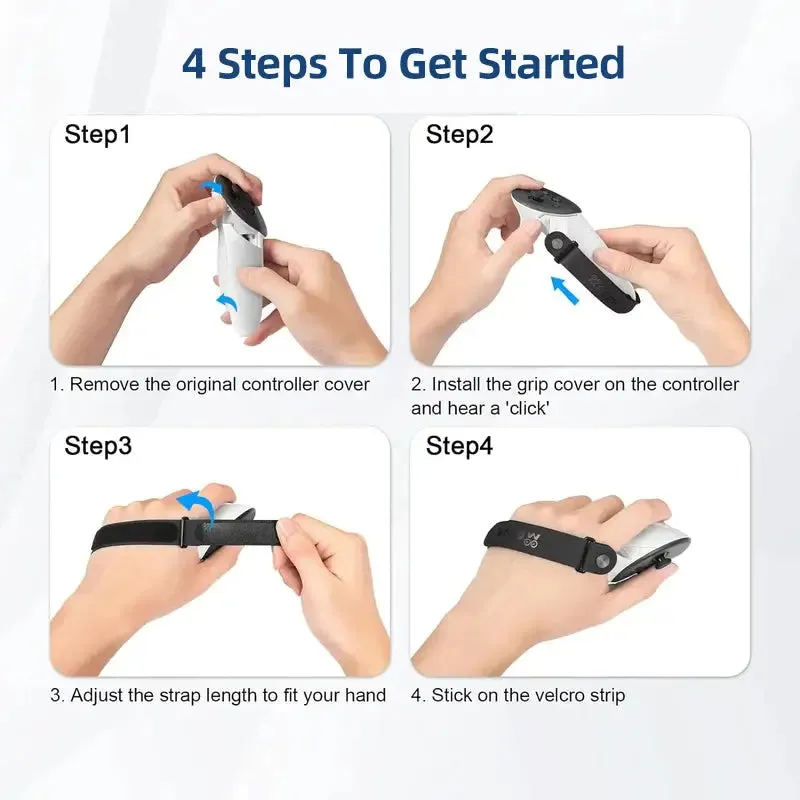 4 Steps To Get Started

Step1

1. Remove the original controller cover

Step2

2. Install the grip cover on the controller and hear a 'click'

Step3

3. Adjust the strap length to fit your hand

Step4

4. Stick on the velcro strip